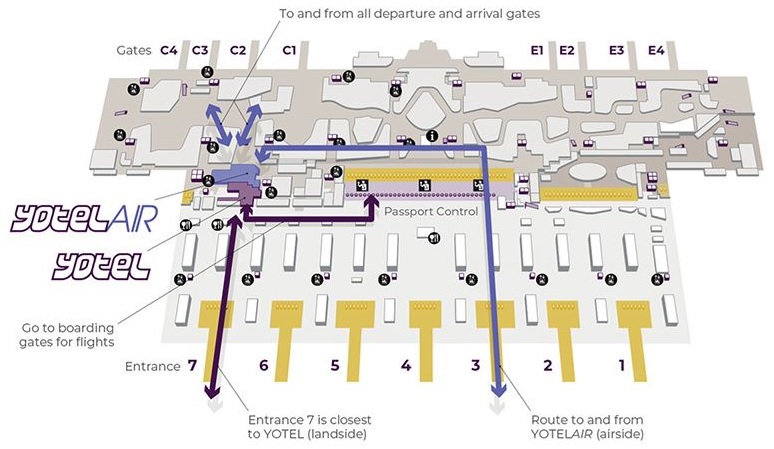 To and from all departure and arrival gates

Gates C4 C3 C2 C1 E1 E2 E3 E4

YOTELAIR

YOTEL

Passport Control

Go to boarding gates for flights

Entrance 7 6 5 4 3 2 1

Entrance 7 is closest to YOTEL (landside)

Route to and from YOTELAIR (airside)